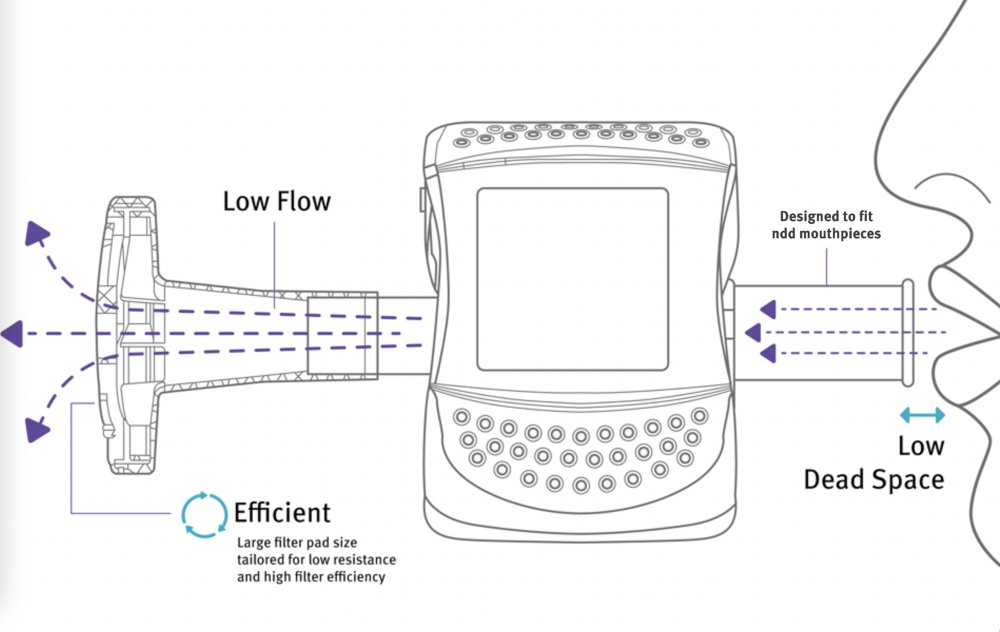 Low Flow

Designed to fit ndd mouthpieces

Low Dead Space

Efficient

Large filter pad size tailored for low resistance and high filter efficiency